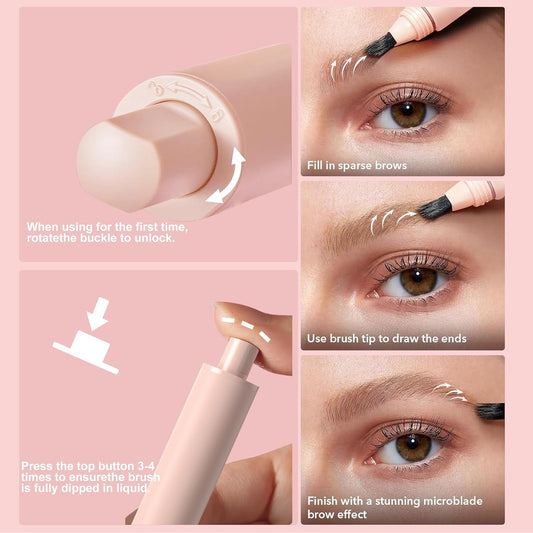 When using for the first time, rotatethe buckle to unlock.

Press the top button 3-4 times to ensurethe brush is fully dipped in liquid.

Fill in sparse brows

Use brush tip to draw the ends

Finish with a stunning microblade brow effect