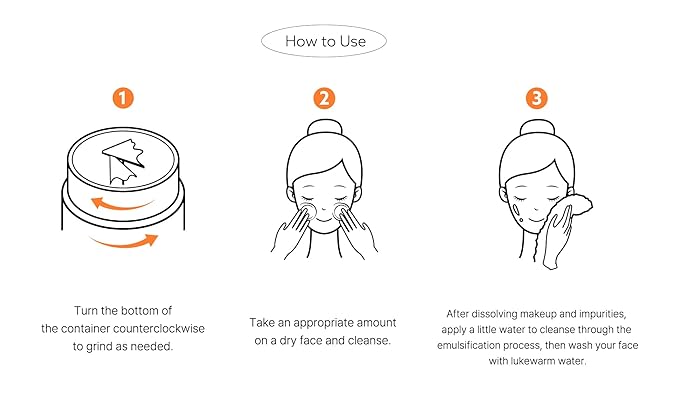 How to Use

1

Turn the bottom of the container counterclockwise to grind as needed.

2

Take an appropriate amount on a dry face and cleanse.

3

After dissolving makeup and impurities, apply a little water to cleanse through the emulsification process, then wash your face with lukewarm water.